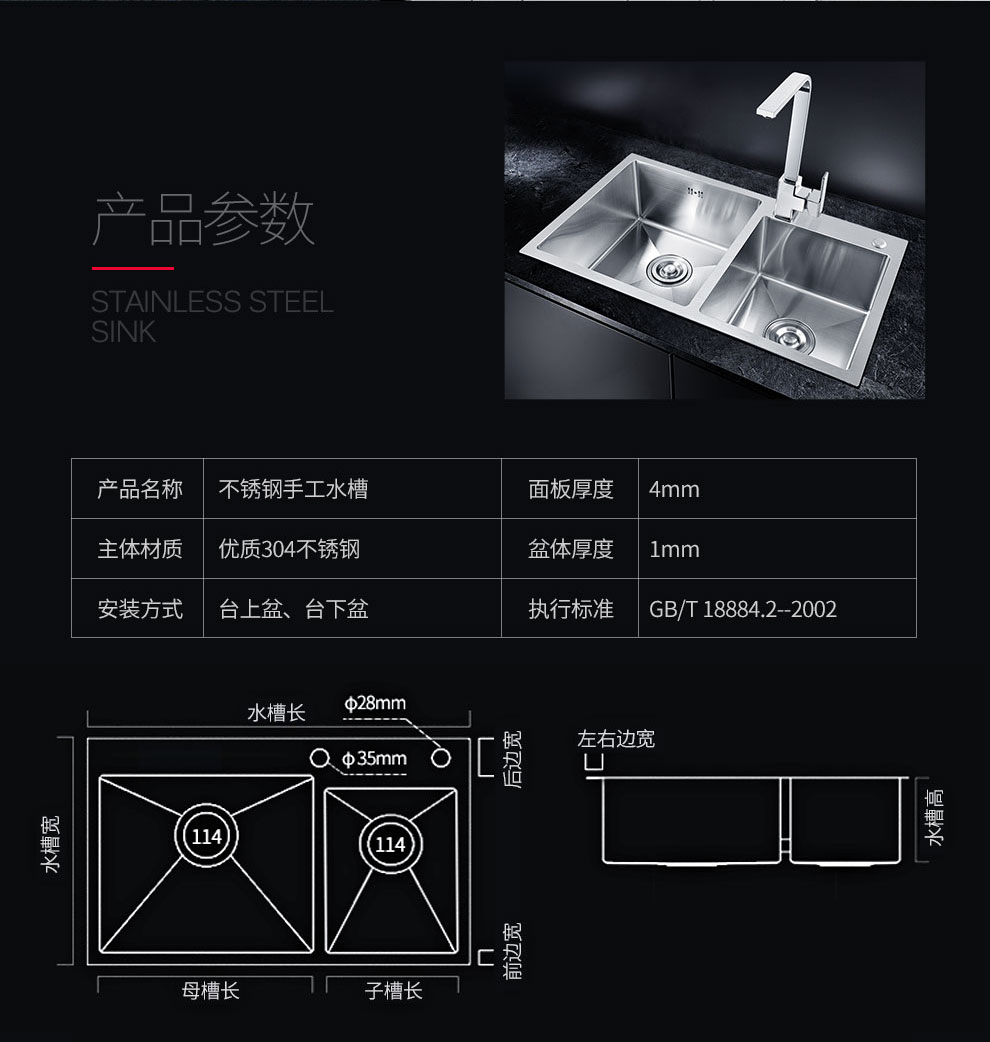 产品参数

STAINLESS STEEL SINK

| 产品名称 | 不锈钢手工水槽 | 面板厚度 | 4mm |
|---|---|---|---|
| 主体材质 | 优质304不锈钢 | 盆体厚度 | 1mm |
| 安装方式 | 台上盆、台下盆 | 执行标准 | GB/T 18884.2--2002 |

水槽长
ϕ28mm
ϕ35mm
后边宽
水槽宽
114
114
前边宽
母槽长
子槽长

左右边宽
水槽高