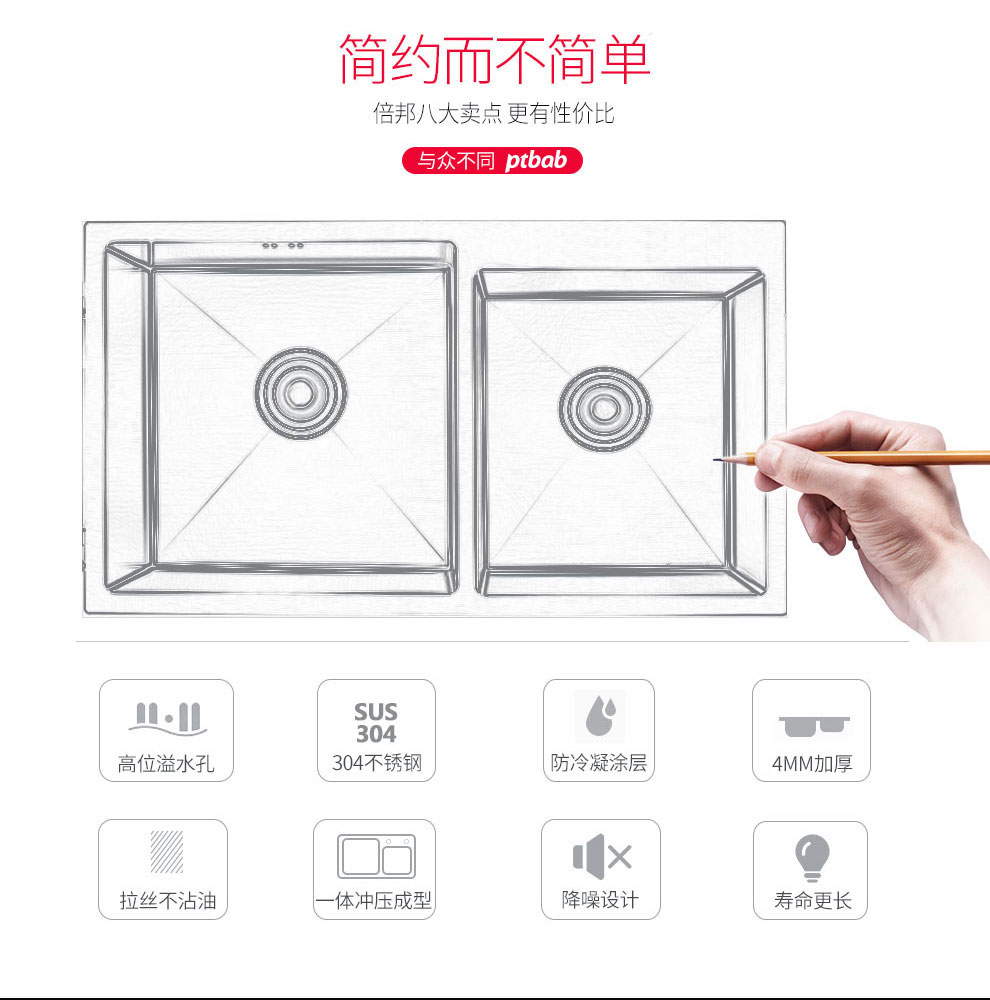 简约而不简单

倍邦八大卖点 更有性价比

与众不同 ptbab

高位溢水孔

SUS 304

304不锈钢

防冷凝涂层

4MM加厚

拉丝不沾油

一体冲压成型

降噪设计

寿命更长